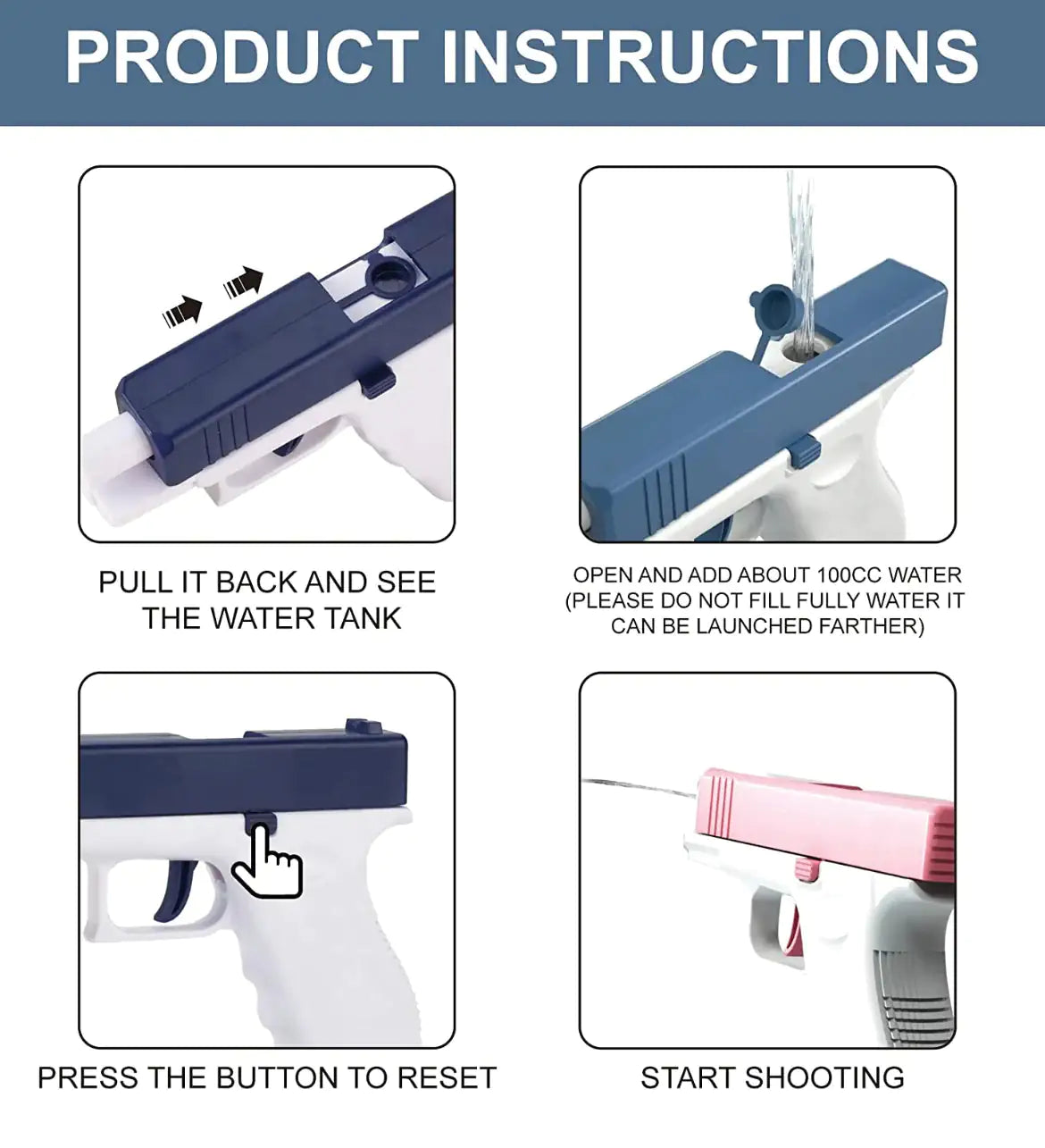 PRODUCT INSTRUCTIONS

PULL IT BACK AND SEE THE WATER TANK

OPEN AND ADD ABOUT 100CC WATER (PLEASE DO NOT FILL FULLY WATER IT CAN BE LAUNCHED FARTHER)

PRESS THE BUTTON TO RESET

START SHOOTING