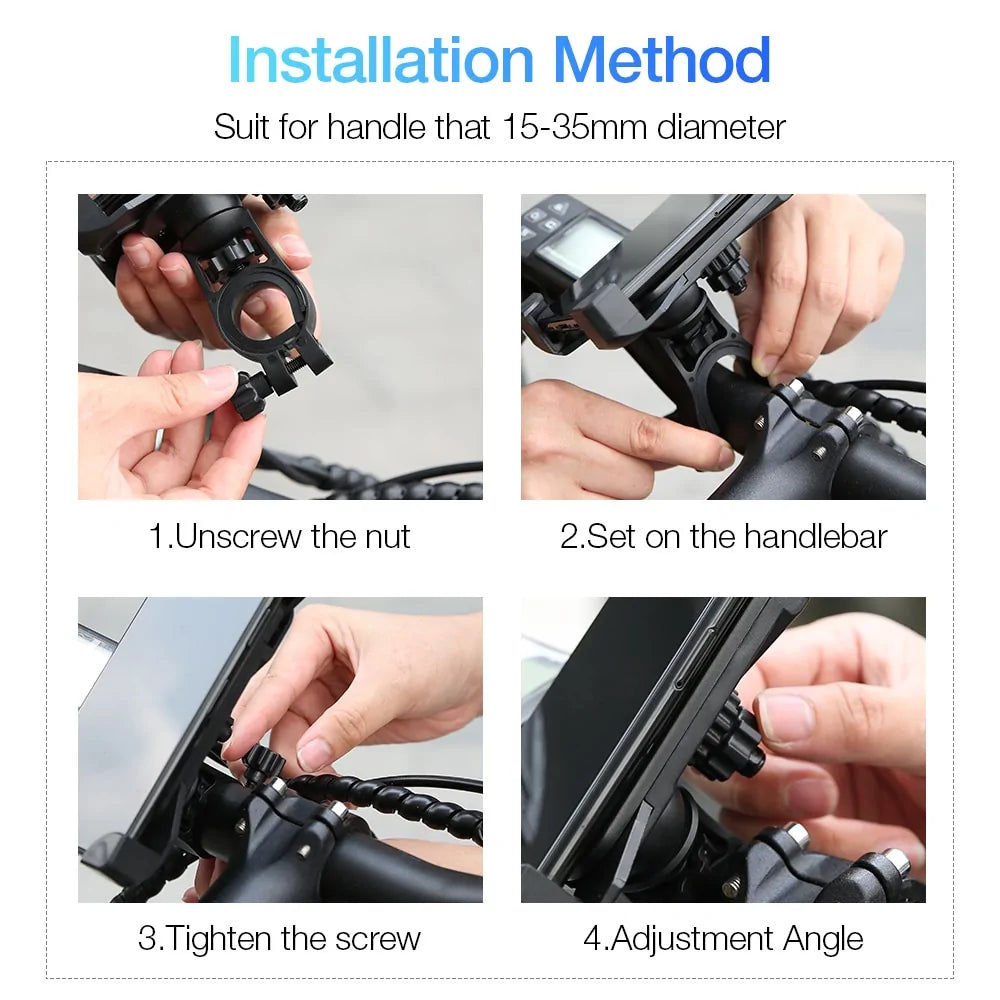 Installation Method

Suit for handle that 15-35mm diameter

1.Unscrew the nut

2.Set on the handlebar

3.Tighten the screw

4.Adjustment Angle